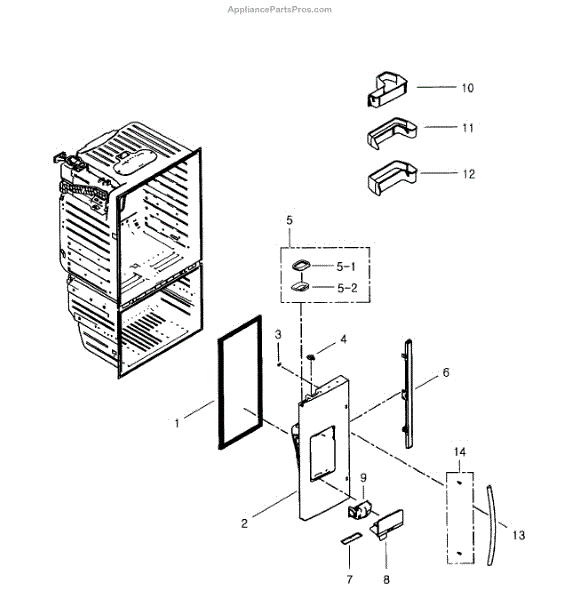 AppliancePartsPros.com

10
11
12
5
5-1
5-2
3
4
6
1
14
9
2
13
7
8