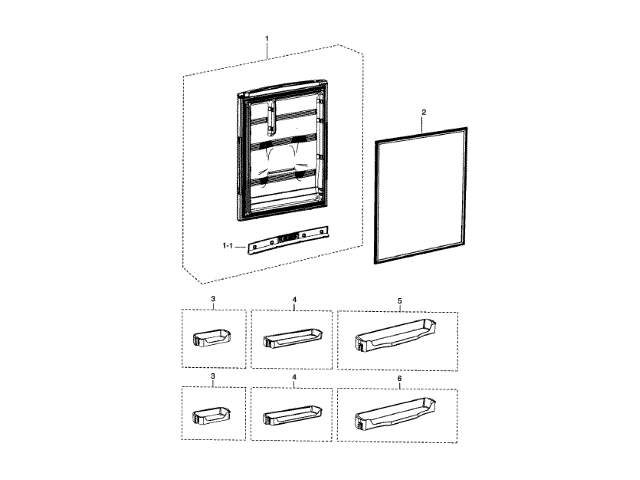 1
2
1-1
3
4
5
3
4
6