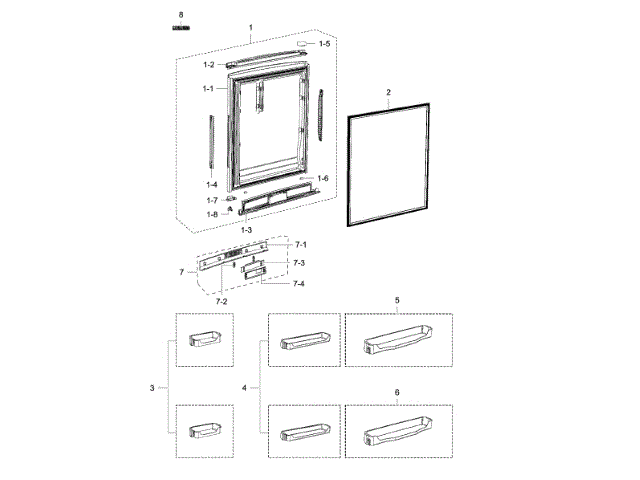 8
1
1-5
1-2
1-1
2
1-4
1-6
1-7
1-8
1-3
7-1
7-3
7
7-4
7-2
5
3
4
6