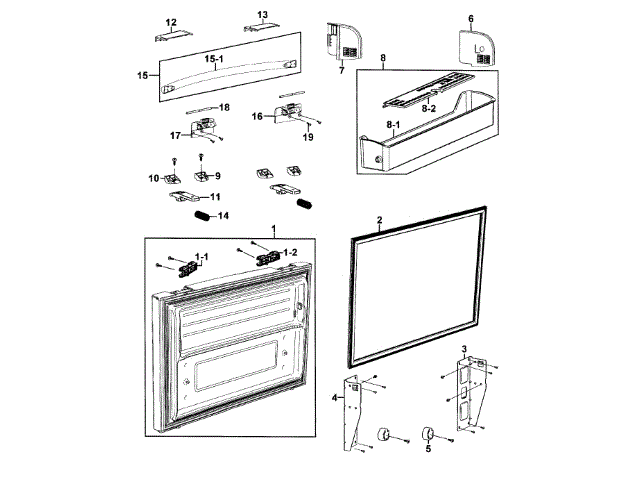 12
13
15-1
15
7
6
Lo
8
8-2
8-1
18
16
17
19
10
9
11
14
1
1-1
1-2
2
3
4
5