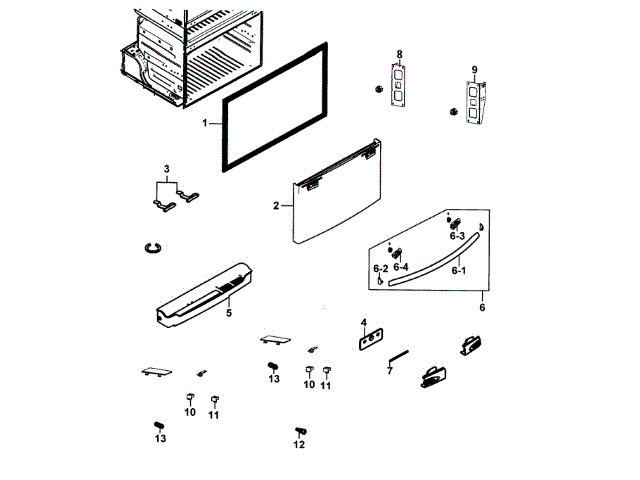 8
9
1
3
2
6-3
6-4
6-2
6-1
6
5
4
7
13
10
11
10
11
13
12