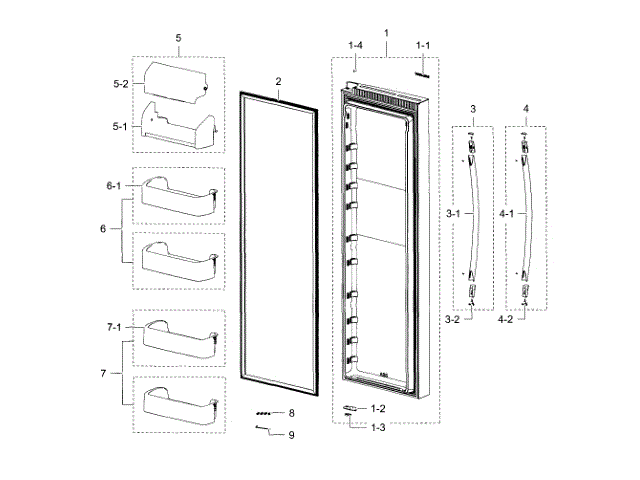 5
5-2
5-1
6-1
6
7-1
7
2
8
9
1
1-4
1-1
1-2
1-3
3
3-1
3-2
4
4-1
4-2