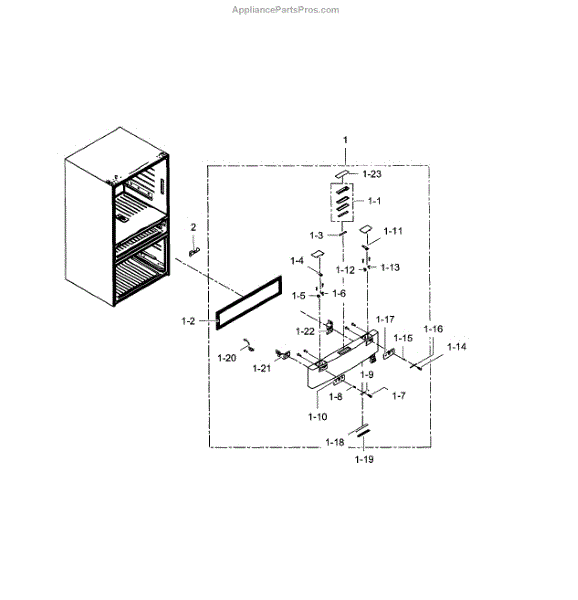 AppliancePartsPros.com

1
1-23
1-1
2
1-3
1-11
1-4
1-12
1-13
1-5
1-6
1-2
1-22
1-17
1-16
1-15
1-14
1-20
1-21
1-9
1-8
1-7
1-10
1-18
1-19