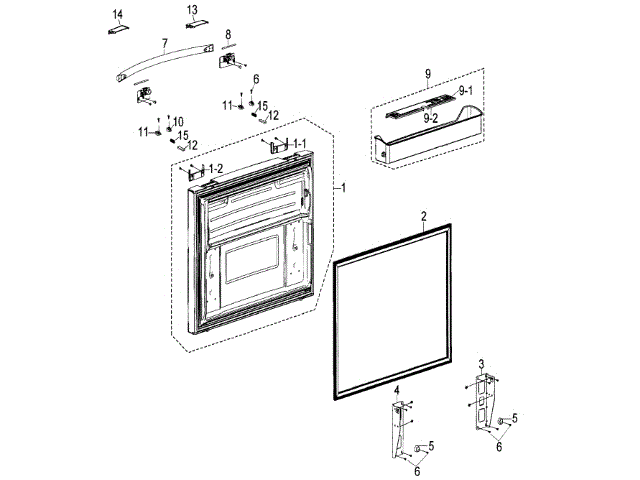 14
13
7
8
6
11
15
12
10
11
15
12
1-1
1-2
1
9
9-1
9-2
2
3
4
5
6
5
6