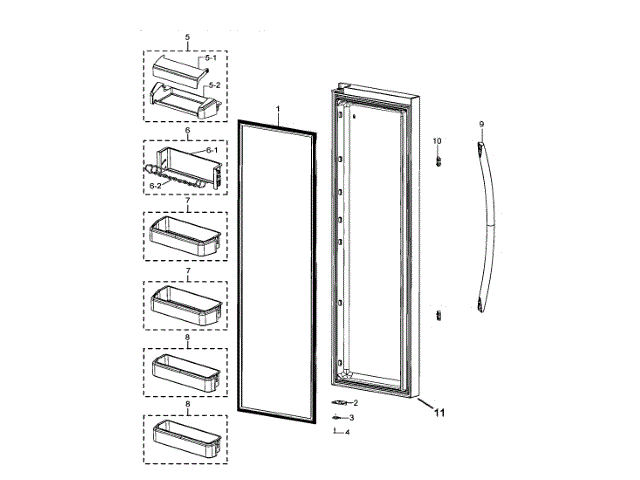 5
5-1
5-2
6
6-1
6-2
7
7
8
8
1
10
9
2
3
4
11