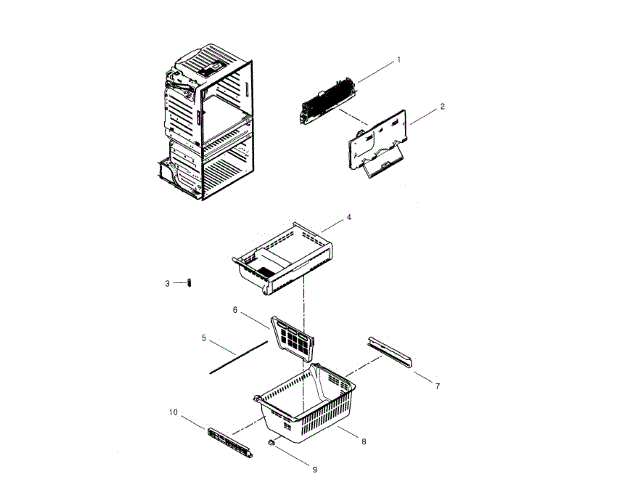 1
2
4
3
6
5
7
10
8
9