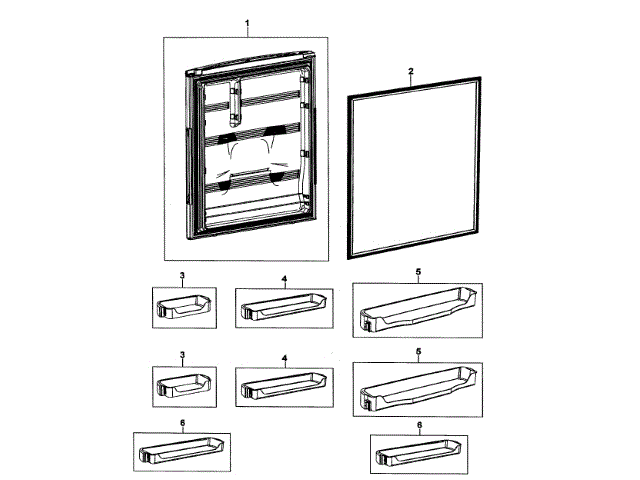 1
2
3
4
5
3
4
5
6
6