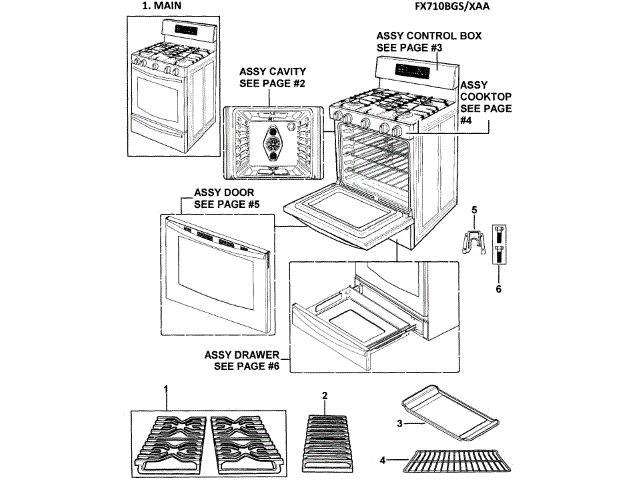 1. MAIN

FX710BGS/XAA

ASSY CONTROL BOX
SEE PAGE #3

ASSY CAVITY
SEE PAGE #2

ASSY
COOKTOP
SEE PAGE
#4

ASSY DOOR
SEE PAGE #5

5

6

ASSY DRAWER
SEE PAGE #6

1

2

3

4