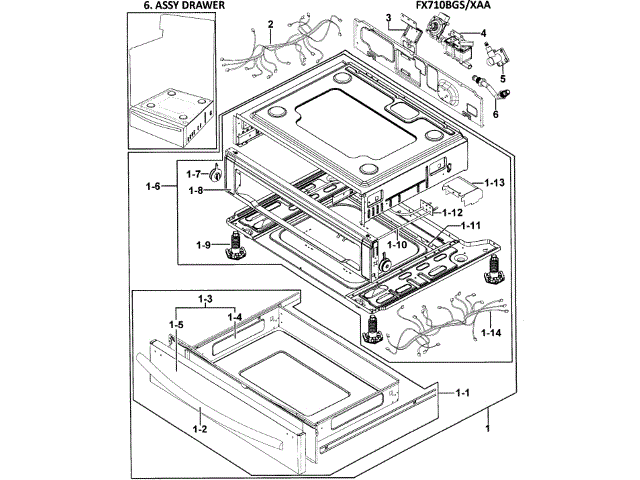 6. ASSY DRAWER

FX710BGS/XAA

2
3
4
5
6
1-7
1-6
1-8
1-13
1-12
1-11
1-10
1-9
1-3
1-4
1-5
1-14
1-1
1-2
1