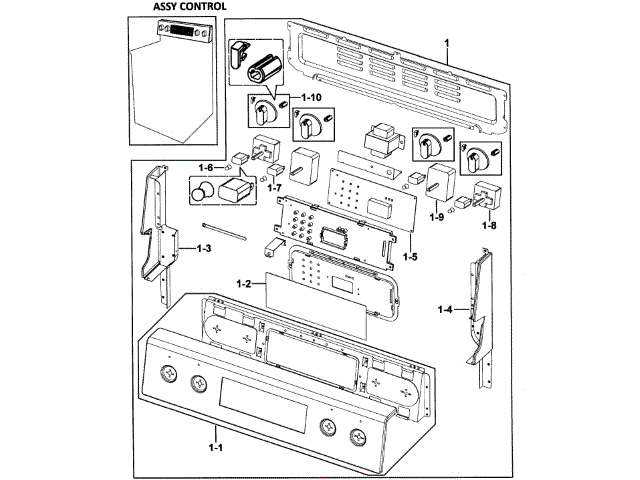 ASSY CONTROL

1

1-10

1-6

1-7

1-9

1-8

1-5

1-3

1-2

1-4

1-1