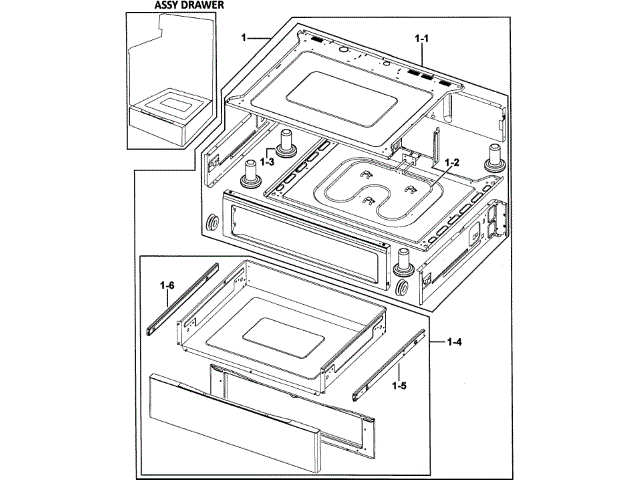 ASSY DRAWER

1

1-1

1-3

1-2

1-6

1-4

1-5