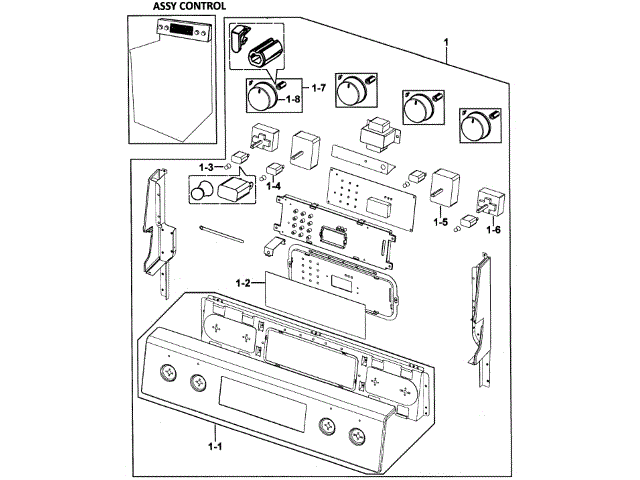 ASSY CONTROL

1

1-7

1-8

1-3

1-4

1-5

1-6

1-2

1-1