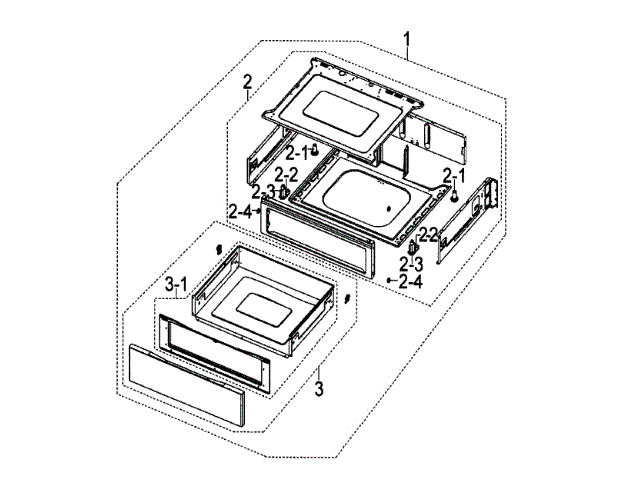 1
2
2-1
2-2
2-3
2-4
2-1
2-2
2-3
2-4
3-1
3