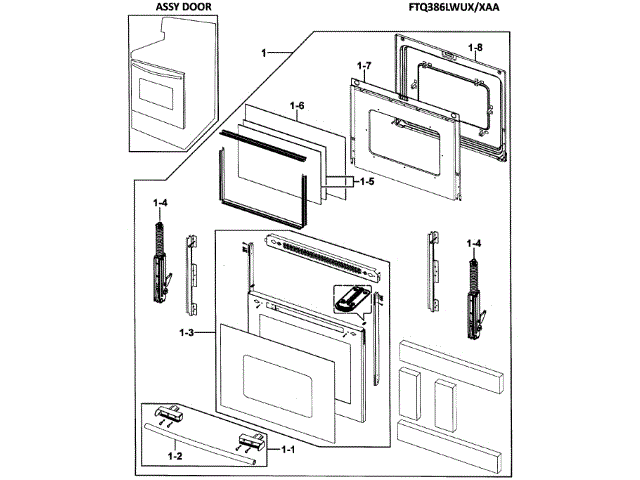 ASSY DOOR

FTQ386LWUX/XAA

1

1-8

1-7

1-6

1-5

1-4

1-4

1-3

1-2

1-1