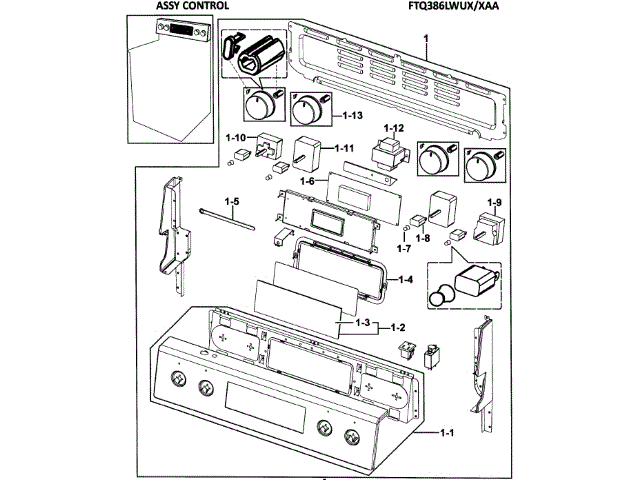 ASSY CONTROL

FTQ386LWUX/XAA

1

1-13

1-10

1-11

1-12

1-6

1-5

1-9

1-8

1-7

1-4

1-3

1-2

1-1