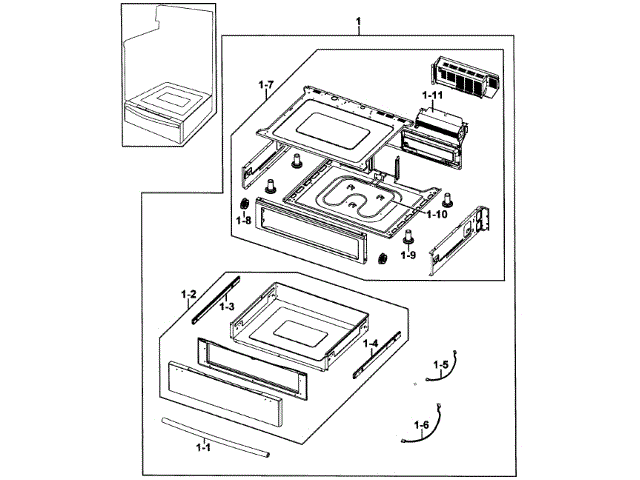 1
1-7
1-11
1-8
1-10
1-9
1-2
1-3
1-4
1-5
1-6
1-1