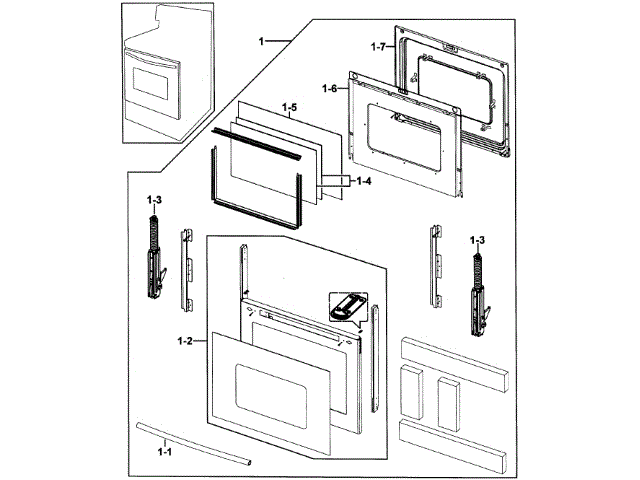 1
1-7
1-6
1-5
1-4
1-3
1-3
1-2
1-1