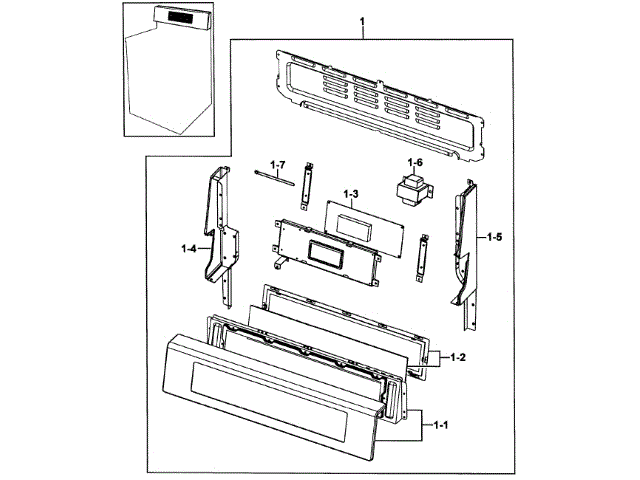 1
1-7
1-6
1-3
1-4
1-5
1-2
1-1