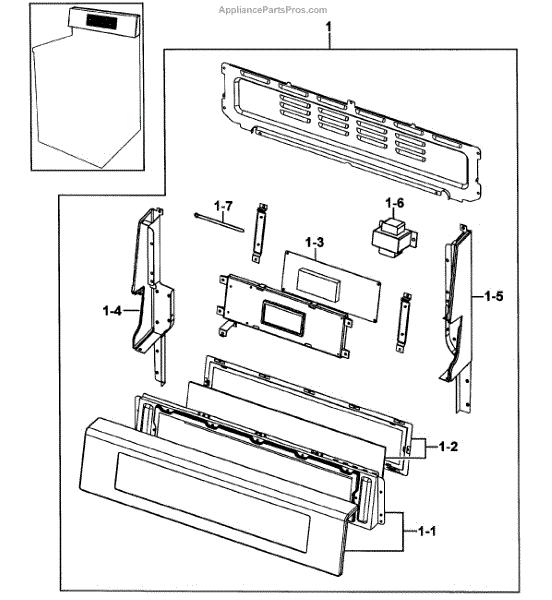 AppliancePartsPros.com

1

1-7

1-6

1-3

1-4

1-5

1-2

1-1