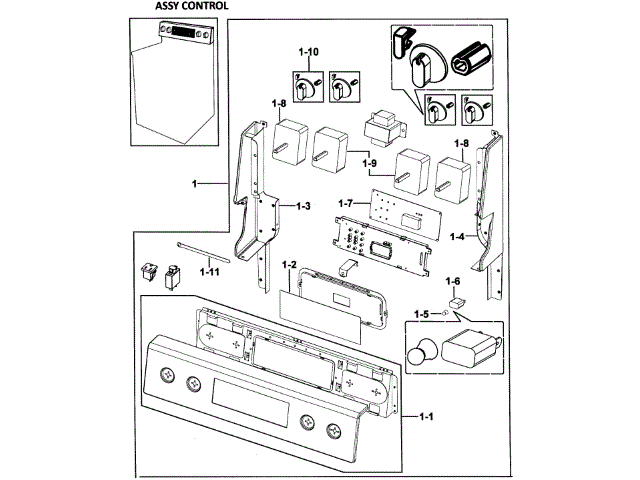 ASSY CONTROL

1-10

1-8

1-8

1-9

1

1-3

1-7

1-4

1-11

1-2

1-6

1-5

1-1