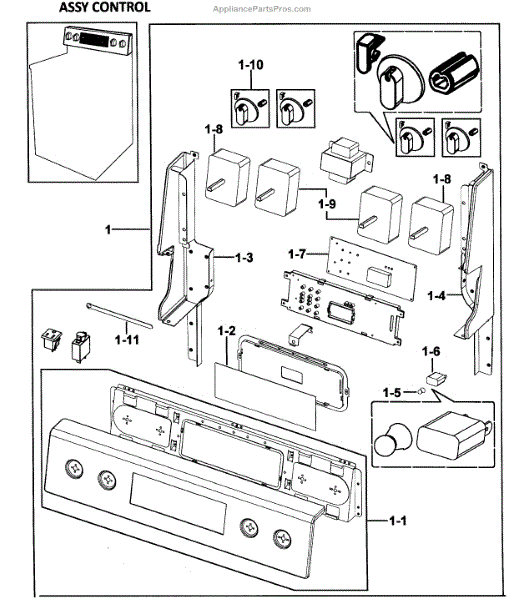 ASSY CONTROL

AppliancePartsPros.com

1-10

1-8

1-9

1-8

1

1-3

1-7

1-4

1-11

1-2

1-6

1-5

1-1