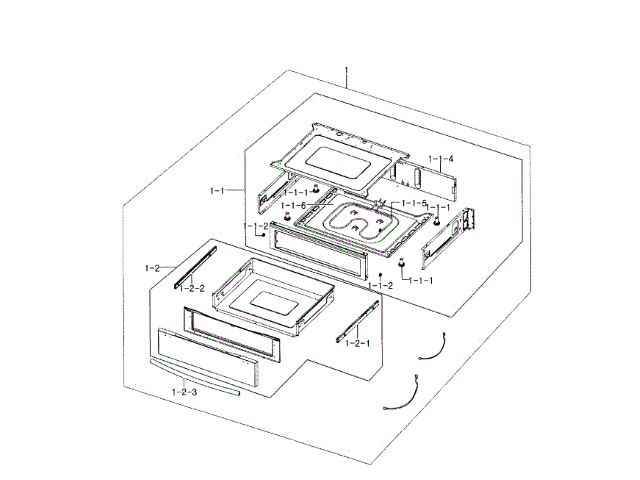 1
1-1-4
1-1
1-1-1
1-1-6
1-1-5
1-1-1
1-1-2
1-2
1-2-2
1-1-2
1-1-1
1-2-1
1-2-3