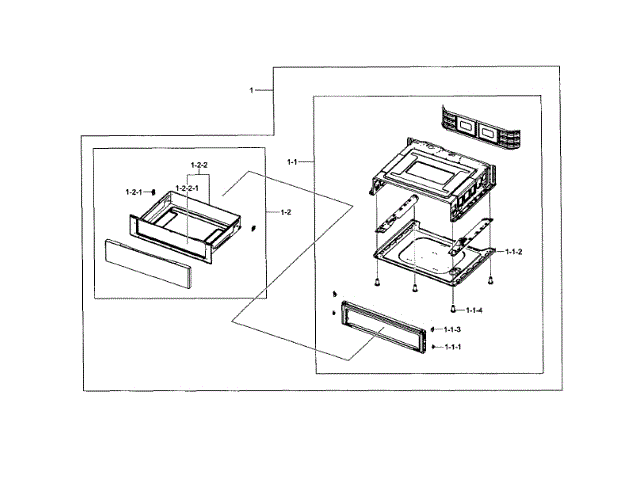 1

1-1

1-2-2

1-2-1

1-2-2-1

1-2

1-1-2

1-1-4

1-1-3

1-1-1