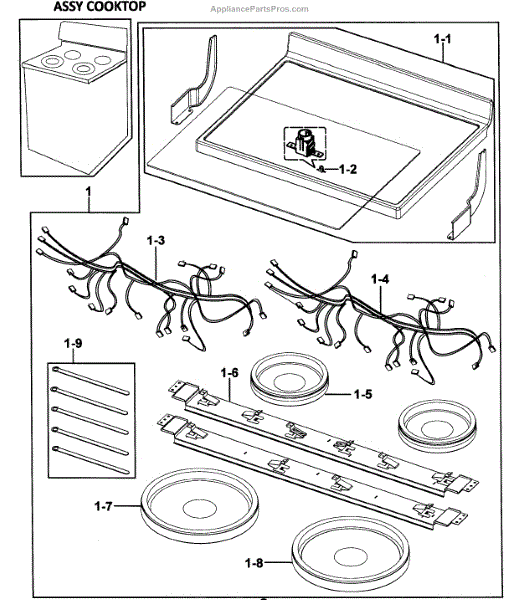 ASSY COOKTOP

AppliancePartsPros.com

1-1

1-2

1

1-3

1-4

1-9

1-6

1-5

1-7

1-8