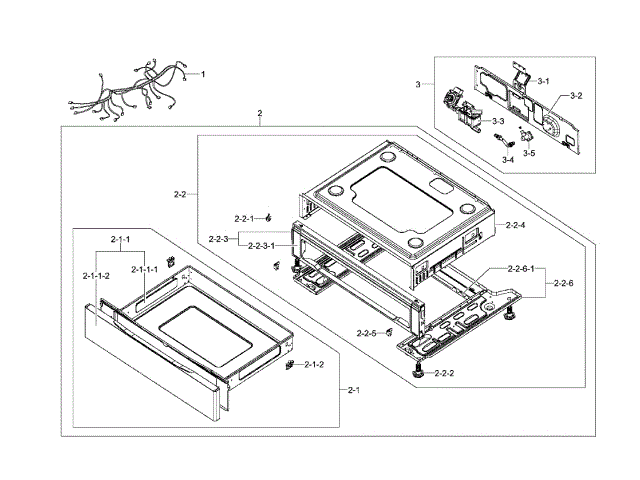 1
3
3-1
3-2
3-3
3-4
3-5
2
2-2
2-2-1
2-2-3
2-2-3-1
2-2-4
2-2-6-1
2-2-6
2-2-5
2-2-2
2-1-1
2-1-1-2
2-1-1-1
2-1-2
2-1