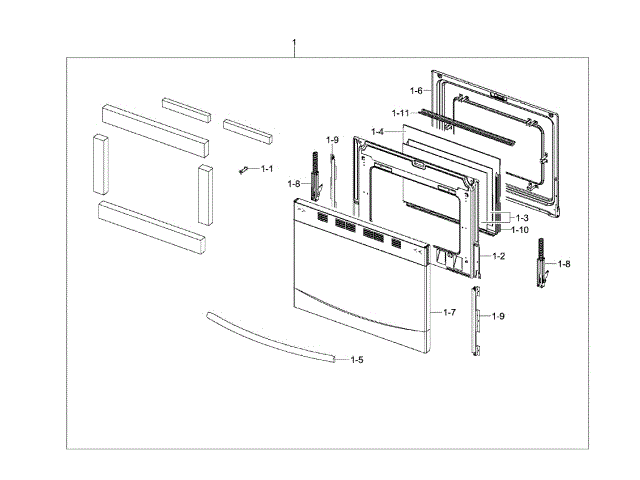 1
1-6
1-11
1-4
1-9
1-1
1-8
1-3
1-10
1-2
1-8
1-7
1-9
1-5