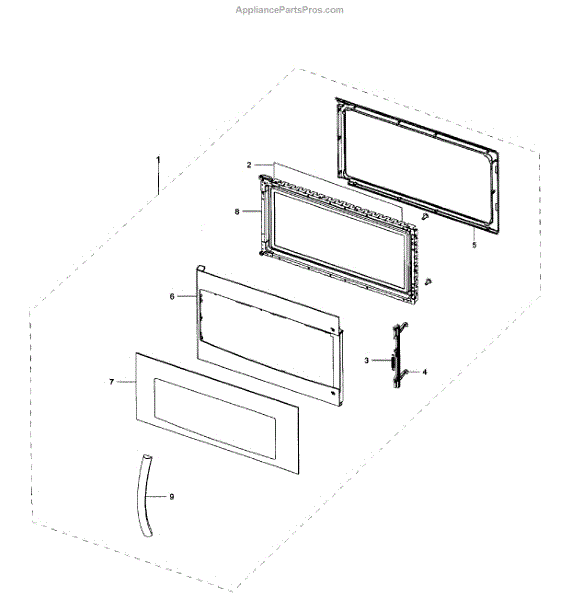 AppliancePartsPros.com

1
2
8
5
6
3
4
7
9