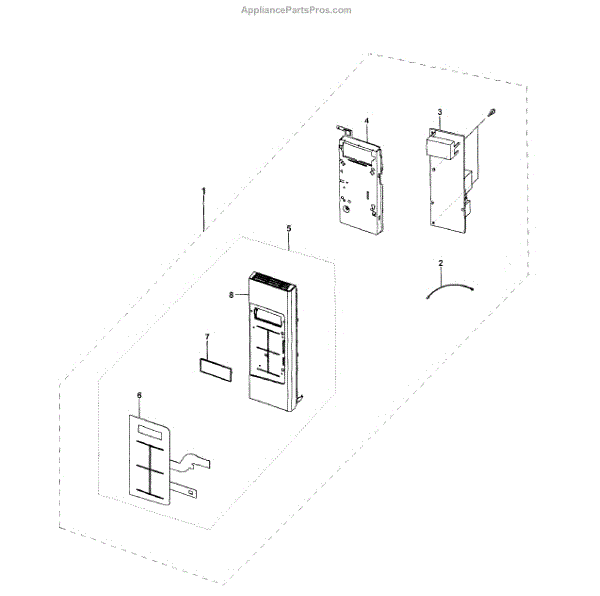 AppliancePartsPros.com

4
3
1
5
2
8
7
6