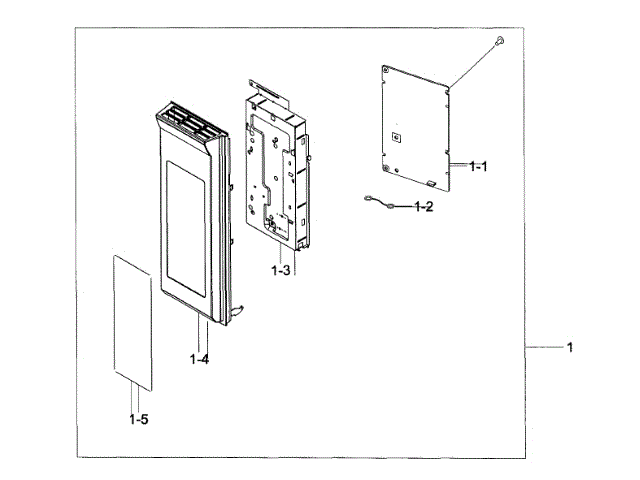 1-1
1-2
1-3
1-4
1-5
1