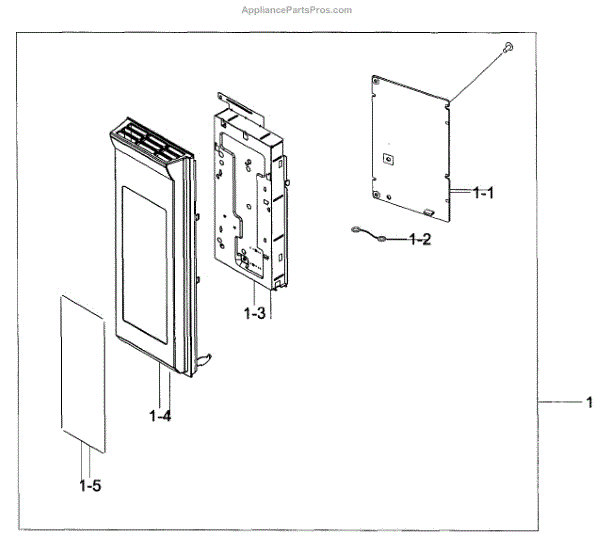 AppliancePartsPros.com

1-1

1-2

1-3

1-4

1-5

1