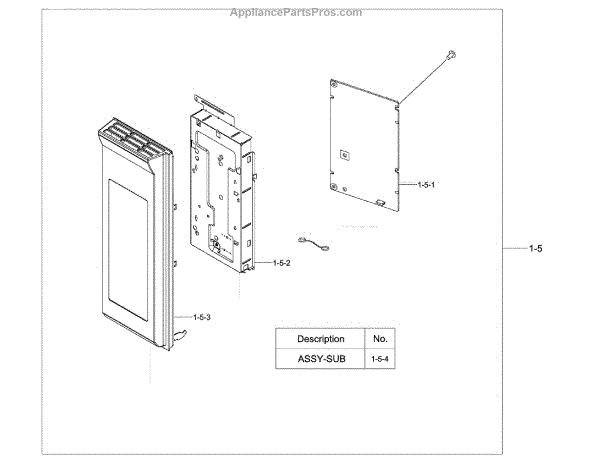 AppliancePartsPros.com

1-5-1

1-5

1-5-2

1-5-3

| Description | No. |
|---|---|
| ASSY-SUB | 1-5-4 |