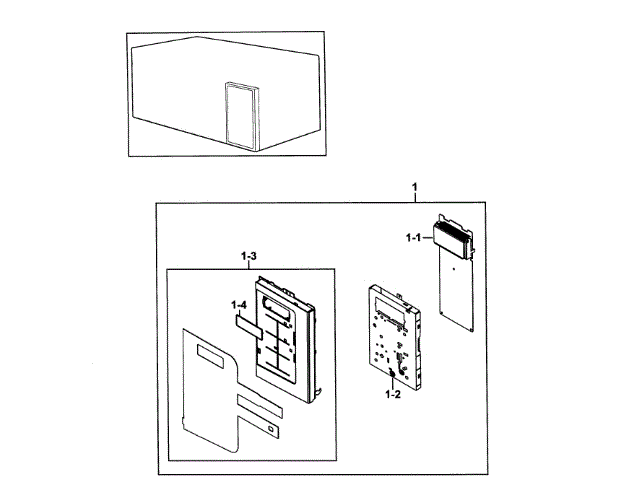 1
1-1
1-3
1-4
1-2