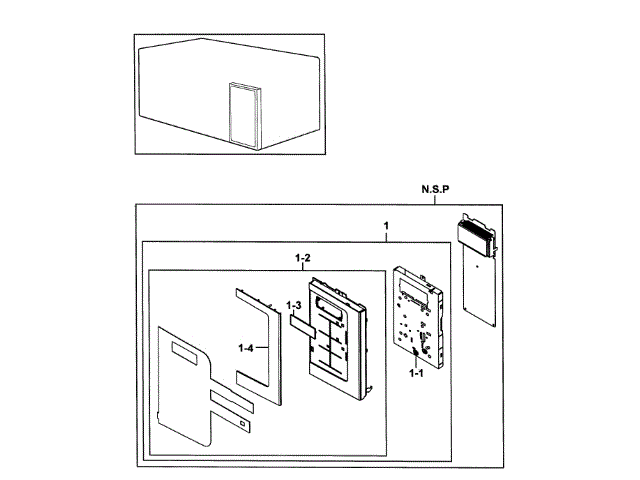 N.S.P
1
1-2
1-3
1-4
1-1