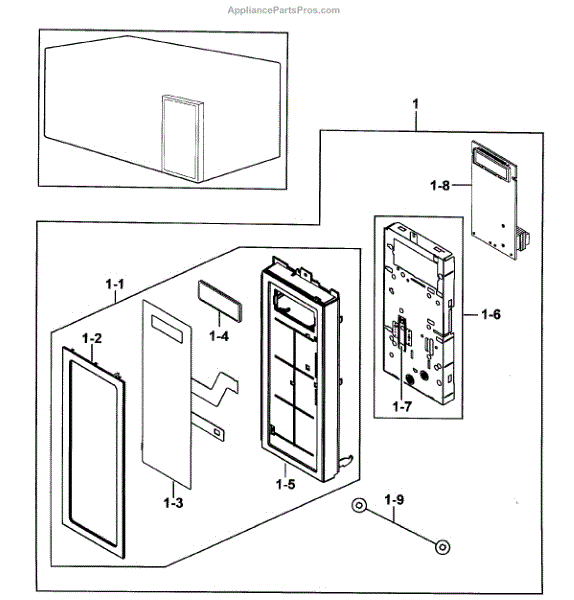 AppliancePartsPros.com

1

1-8

1-1

1-4

1-6

1-2

1-7

1-5

1-3

1-9