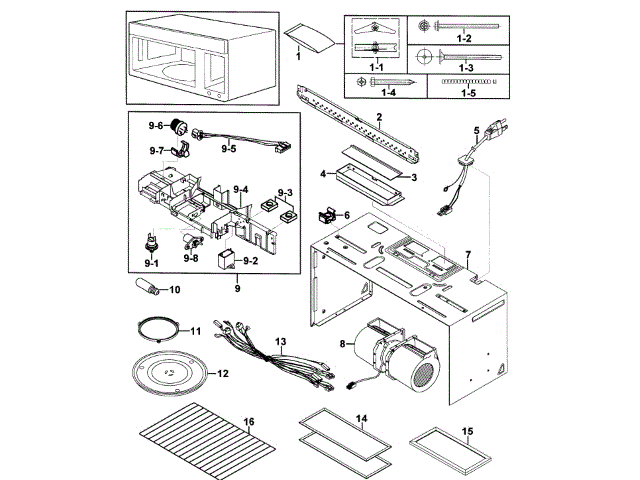 1
1-1
1-2
1-3
1-4
1-5
2
3
4
5
6
7
8
9-6
9-5
9-7
9-4
9-3
9-1
9-8
9-2
9
10
11
12
13
14
15
16