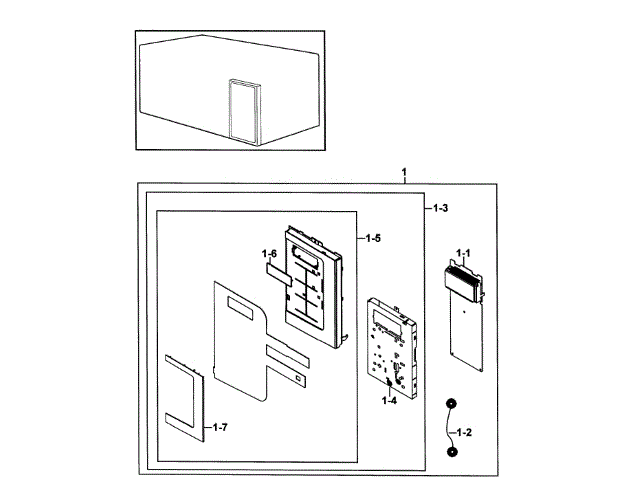 1
1-3
1-5
1-6
1-1
1-4
1-7
1-2