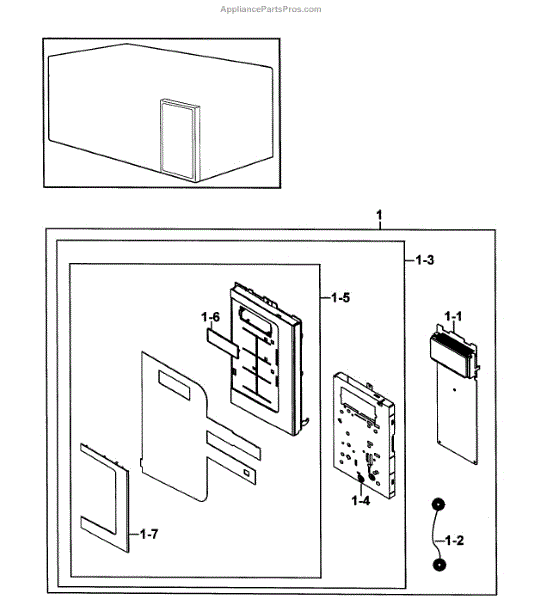 AppliancePartsPros.com

1

1-3

1-5

1-6

1-1

1-4

1-7

1-2