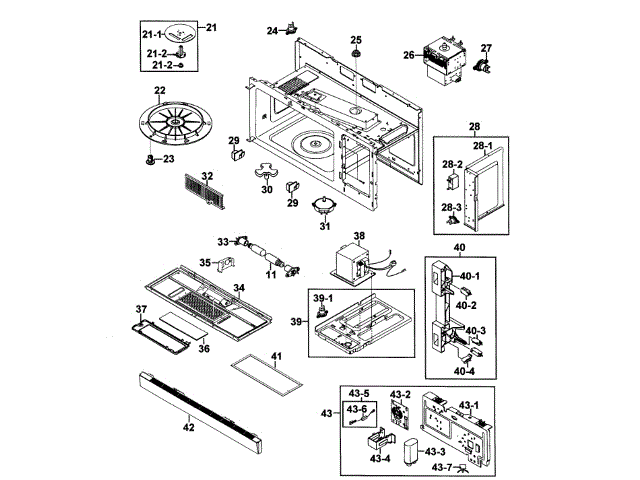 21-1
21
21-2
21-2
24
25
26
27
22
23
29
30
29
31
32
28
28-1
28-2
28-3
33
35
11
38
34
37
36
39-1
39
40
40-1
40-2
40-3
40-4
41
42
43
43-5
43-6
43-2
43-1
43-4
43-3
43-7