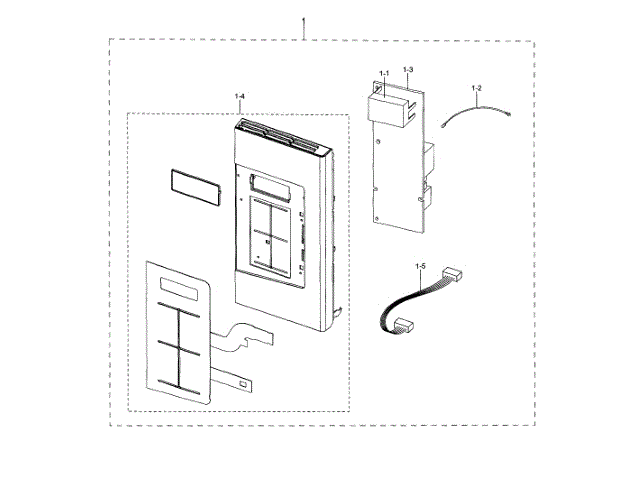 1

1-4

1-1

1-3

1-2

1-5