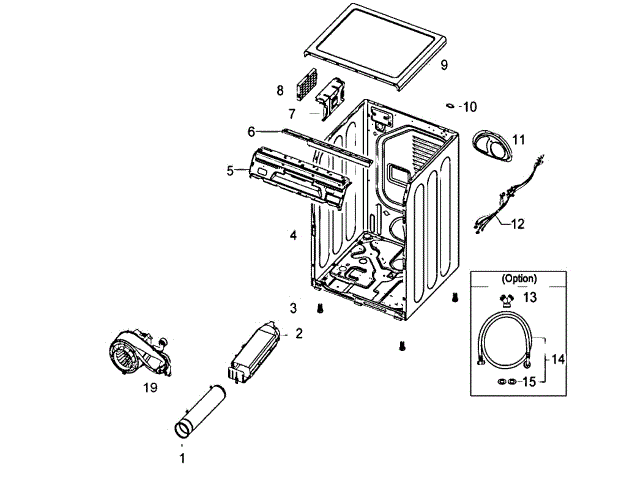 9
8
7
10
6
11
5
12
4
(Option)
13
3
2
14
15
19
1