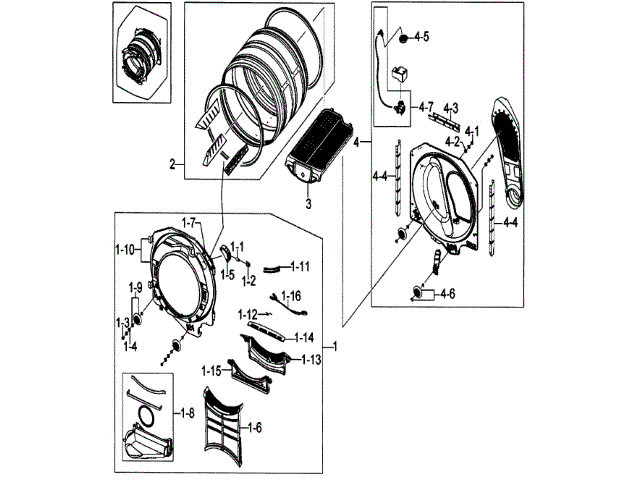 4-5
4-7
4-3
4-1
4-2
4
4-4
4-4
4-6
2
3
1-7
1-10
1-1
1-5
1-2
1-11
1-9
1-16
1-12
1-3
1-4
1-14
1-13
1
1-15
1-8
1-6