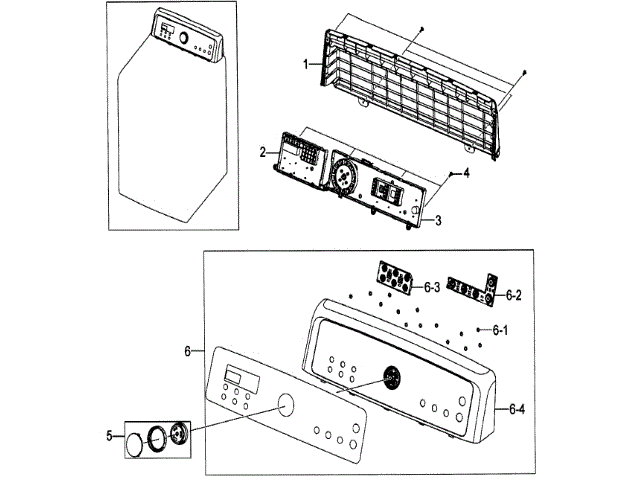 1
2
4
3
6-3
6-2
6-1
6
6-4
5