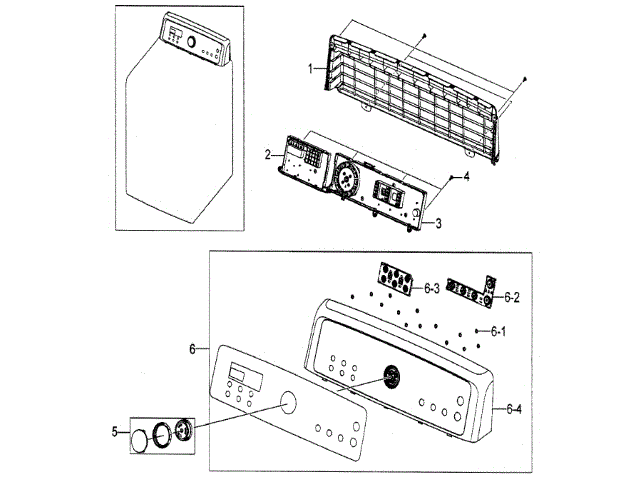 1
2
4
3
6-3
6-2
6-1
6
6-4
5