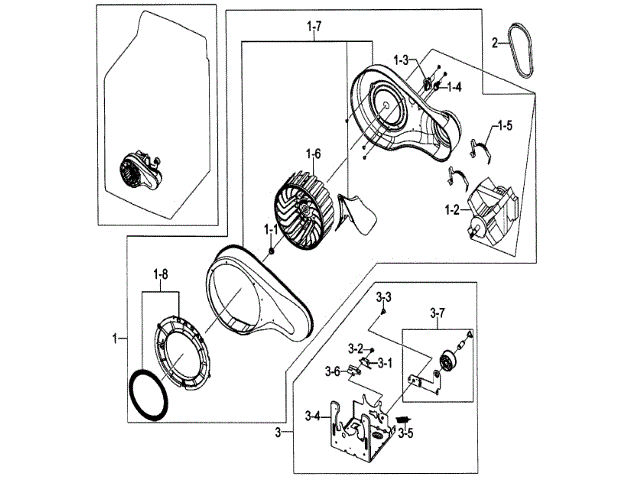 1-7
2
1-3
1-4
1-5
1-6
1-2
1-1
1-8
1
3-3
3-7
3-2
3-1
3-6
3-4
3-5
3