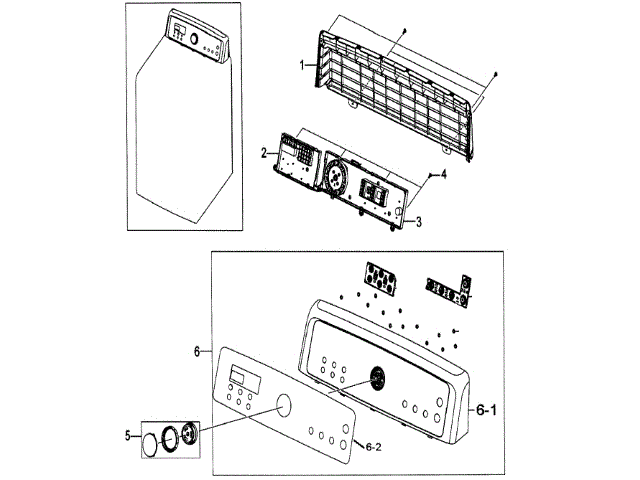 1
2
4
3
6
6-1
5
6-2