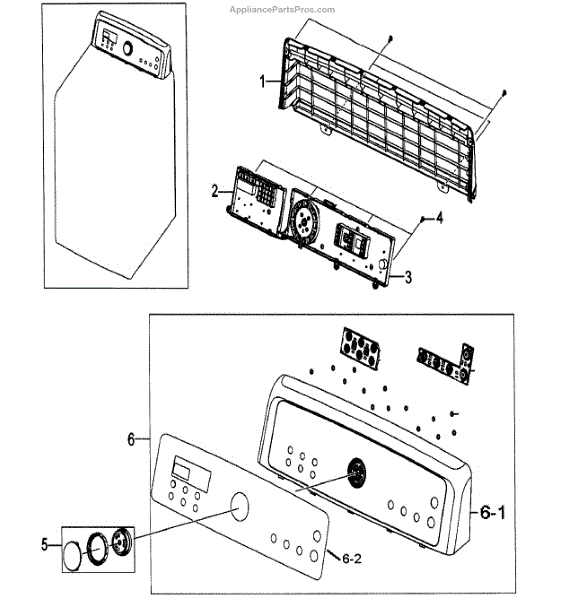 AppliancePartsPros.com

1

2

4

3

6

6-1

5

6-2